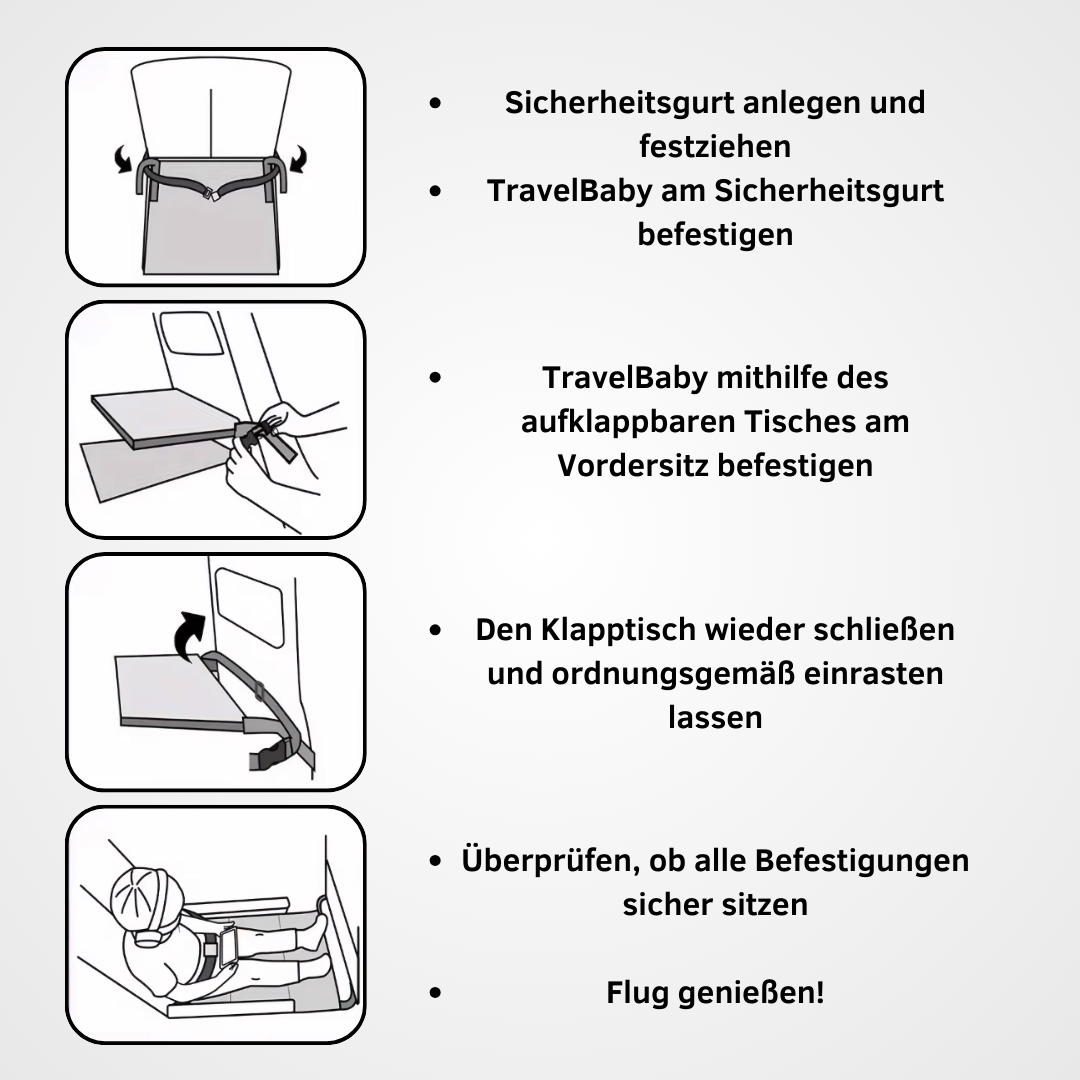 • Sicherheitsgurt anlegen und festziehen
• TravelBaby am Sicherheitsgurt befestigen

• TravelBaby mithilfe des aufklappbaren Tisches am Vordersitz befestigen

• Den Klapptisch wieder schließen und ordnungsgemäß einrasten lassen

• Überprüfen, ob alle Befestigungen sicher sitzen

• Flug genießen!